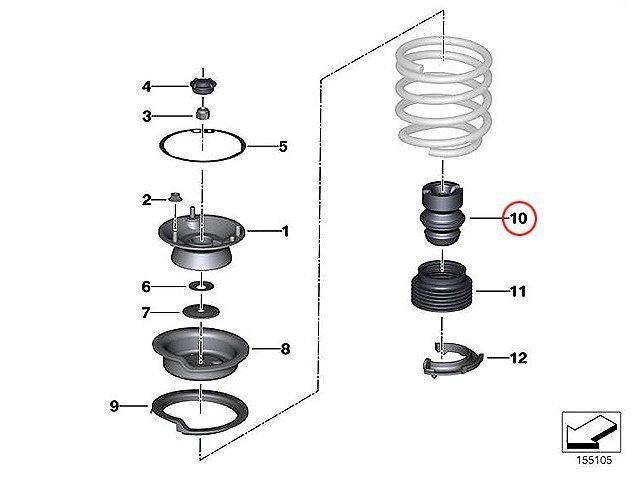 4
3
5
2
1
6
7
8
9
10
11
12
155105