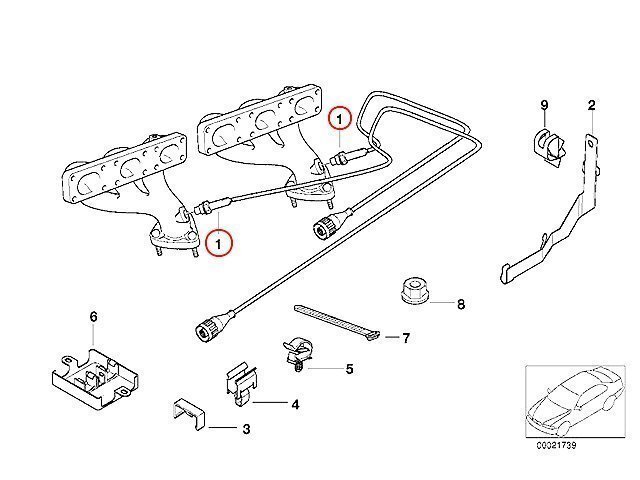 9
2
1
1
8
6
7
5
4
3
C0021739