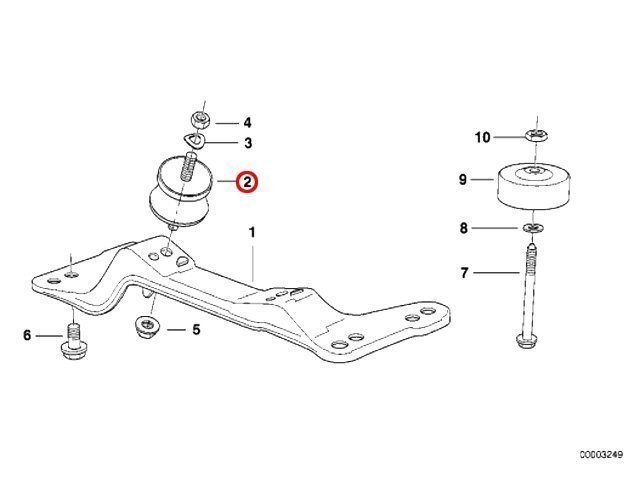 4
3
2
1
6
5
10
9
8
7
00003249