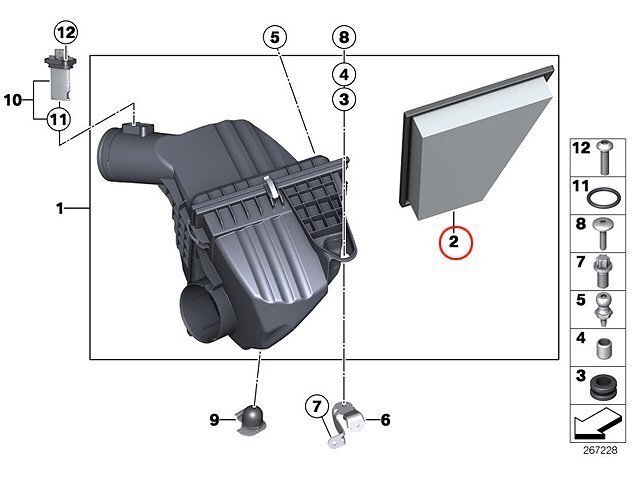 12
10
11
5
8
4
3
1
2
9
7
6
12
11
8
7
5
4
3
267228