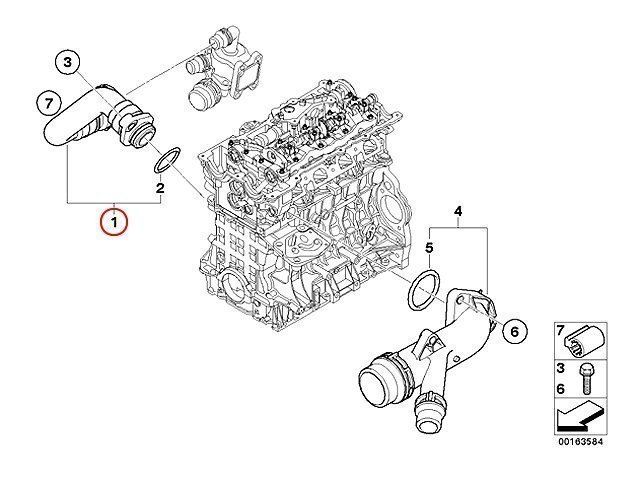 3
7
2
1
4
5
6
7
3
6
00163584