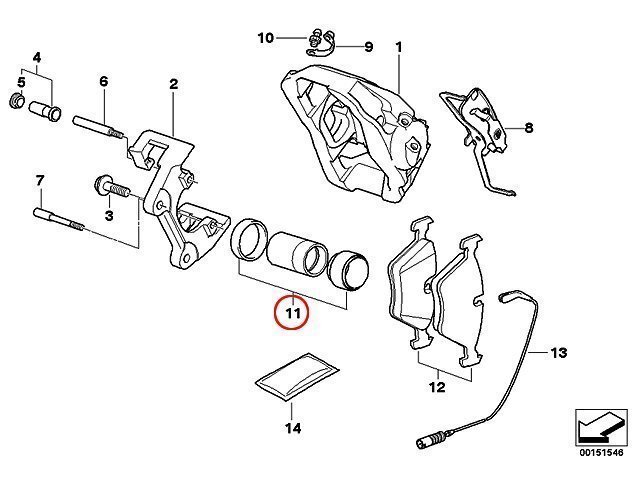 10
9
1
4
5
6
2
8
7
3
11
12
13
14
00151546