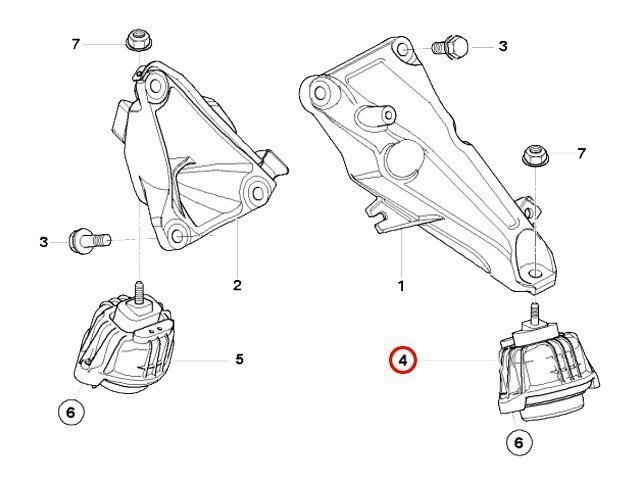 7
3
7
3
2
1
5
4
6
6