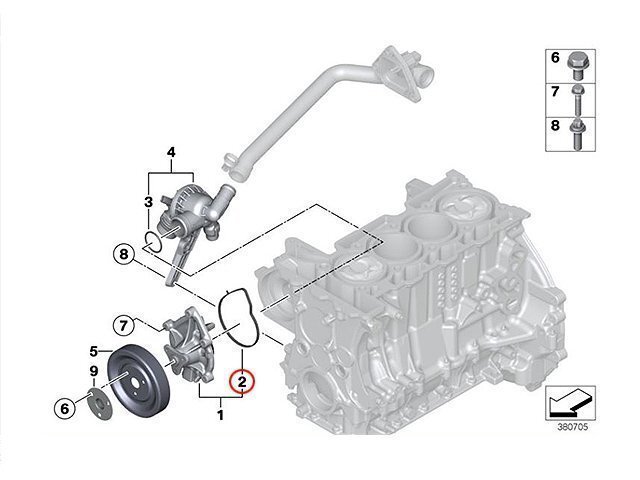 6
7
8
4
3
8
7
5
9
6
2
1
380705