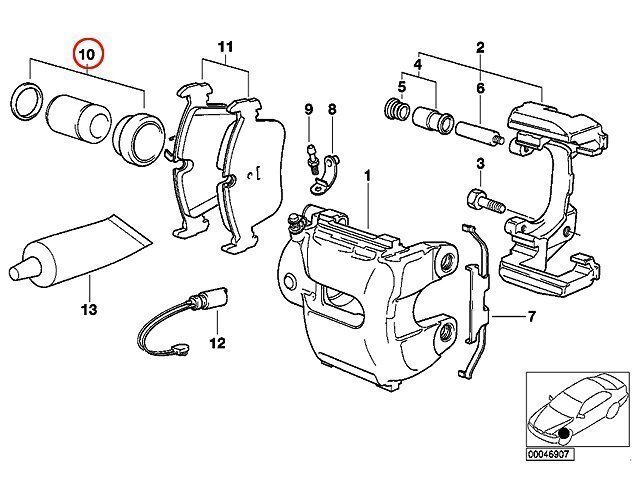 10
11
2
4
5
6
9
8
3
1
13
12
7
00046907