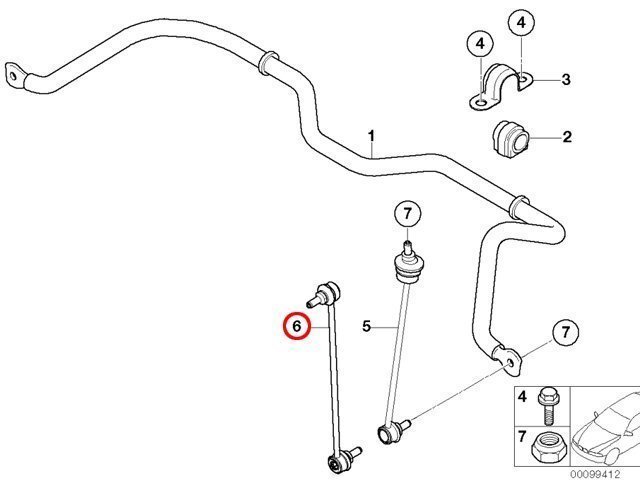 4
4
3
2
1
7
6
5
7
4
7
00099412