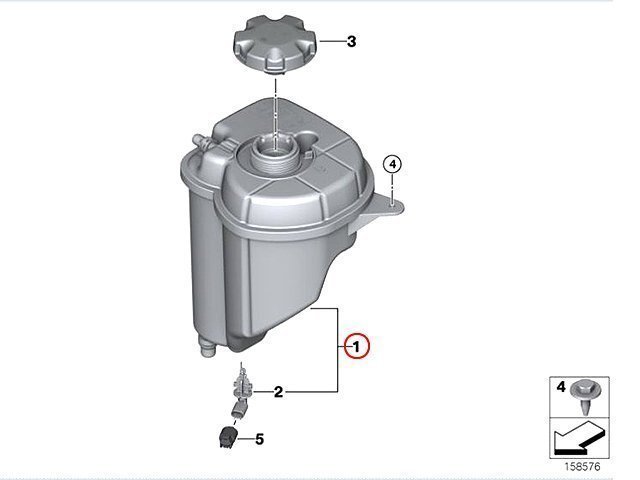 3

4

1

2

5

4

158576