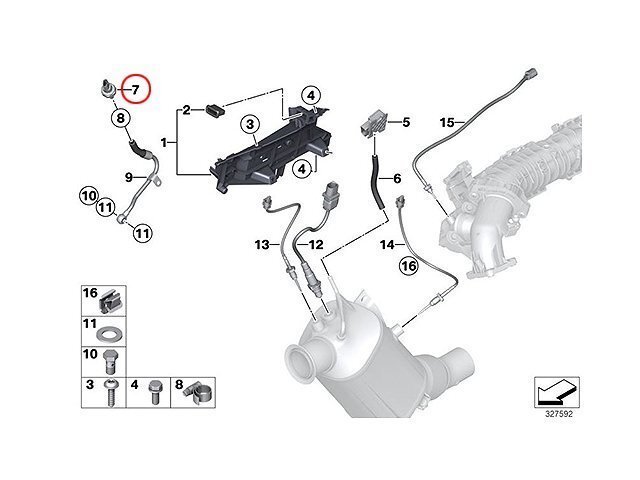 7
8
2
4
3
1
4
5
15
9
6
10
11
11
13
12
14
16
16
11
10
3
4
8
327592