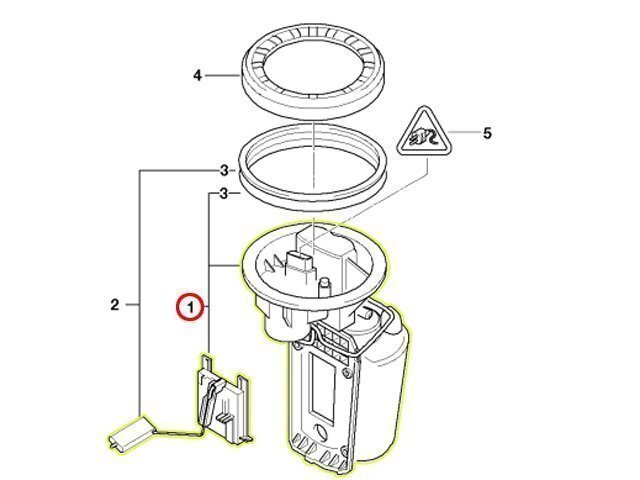 4
5
3
3
2
1