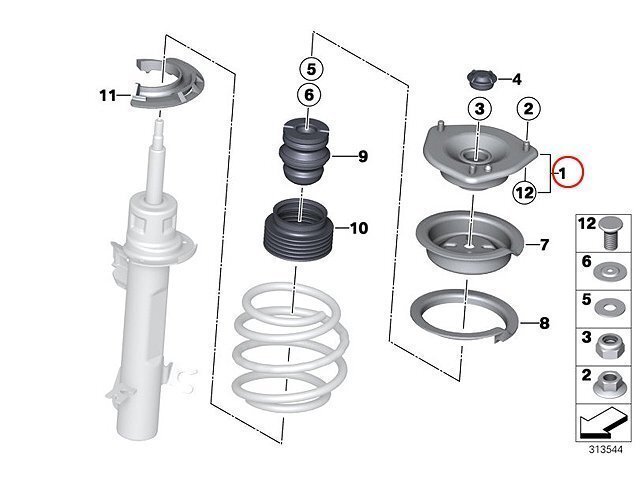 11
5
6
9
10
4
3
2
1
12
7
8
12
6
5
3
2
313544