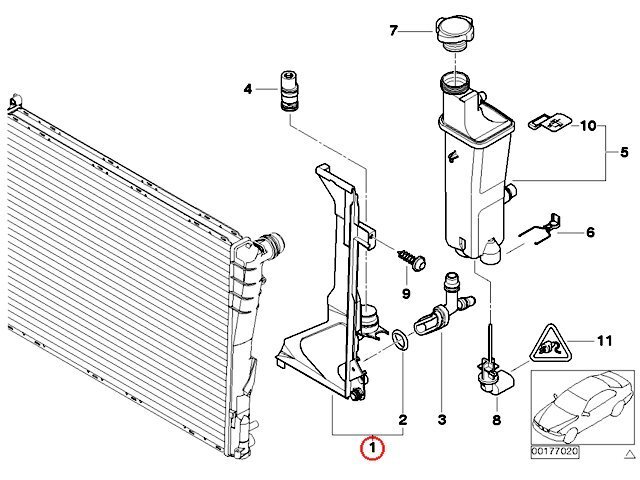 7
4
10
5
6
9
11
2
3
8
1
00177020