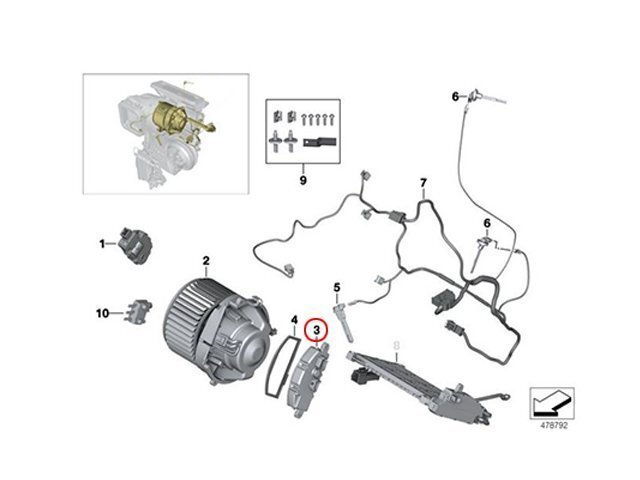 6
9
7
6
1
2
5
10
4
3
8
478792