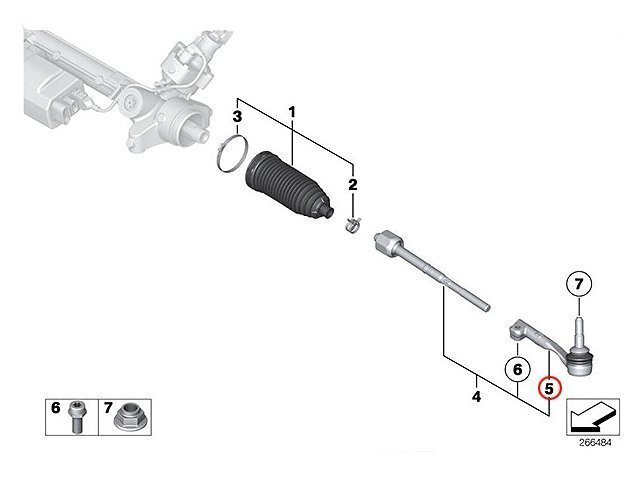 3
1
2
7
6
5
4
6
7
266484