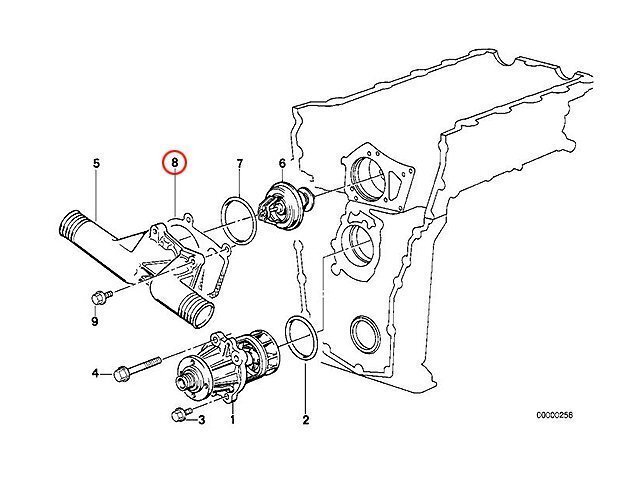 5
8
7
6
9
4
3
1
2
C0000256