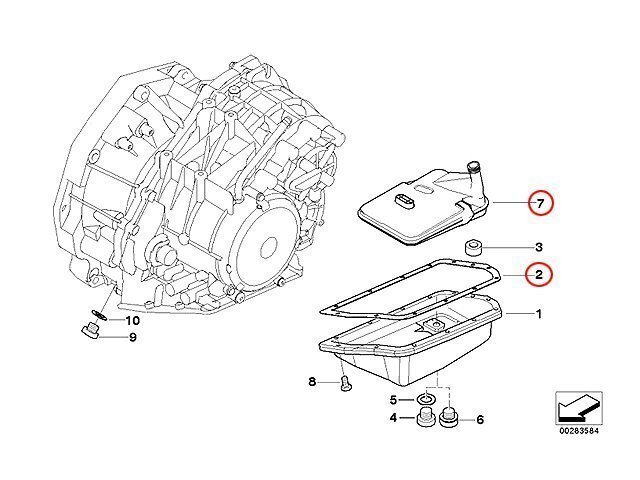 7
3
2
1
10
9
8
5
4
6
00283584