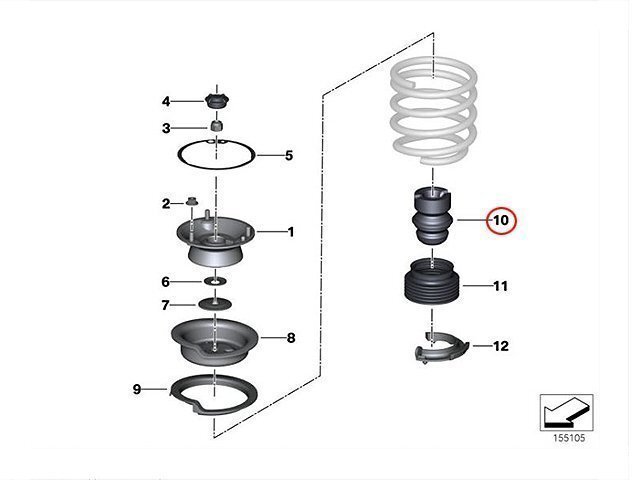 4
3
5
2
1
6
7
8
9
10
11
12
155105