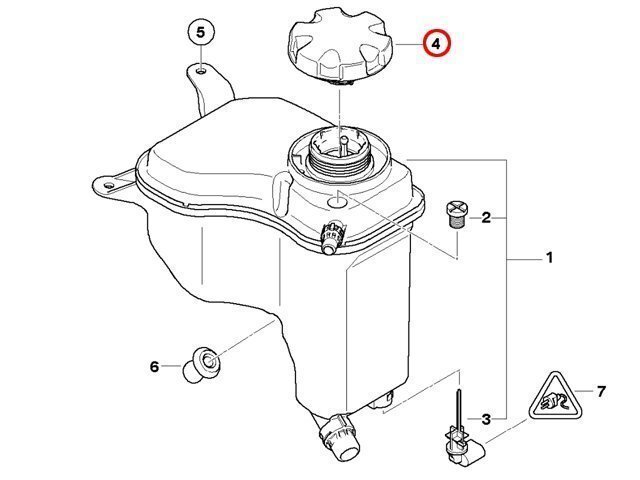 5
4
2
1
6
7
3