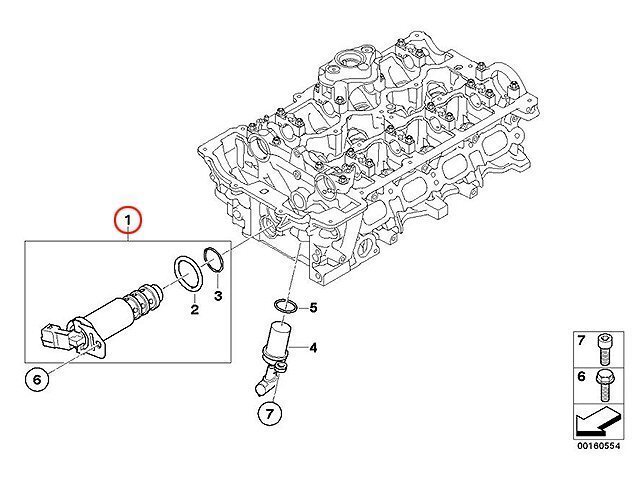 1
2
3
5
4
6
7
7
6
00180554