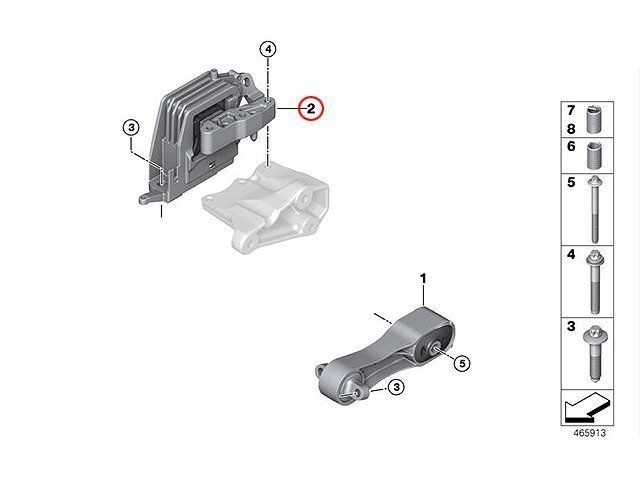 4
2
3
1
5
3
7
8
6
5
4
3
465913