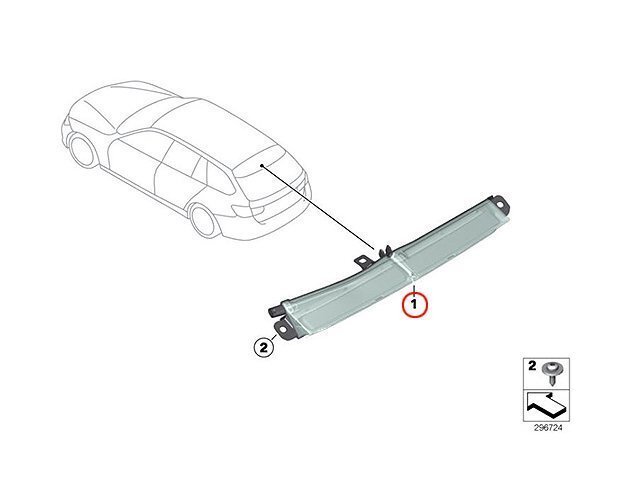 1
2
2
296724