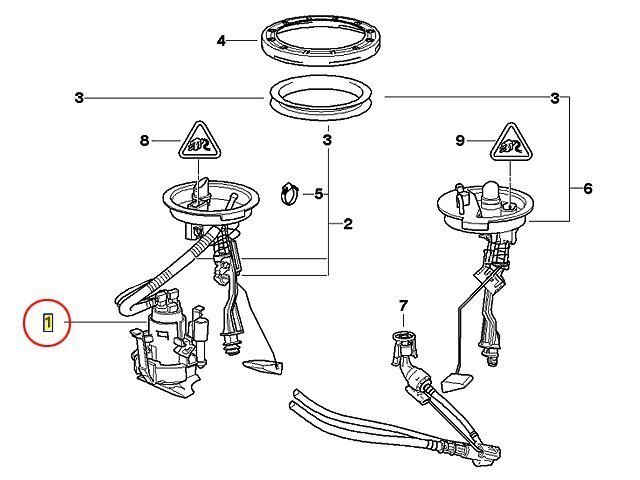 4
3
3
8
3
9
5
6
2
1
7