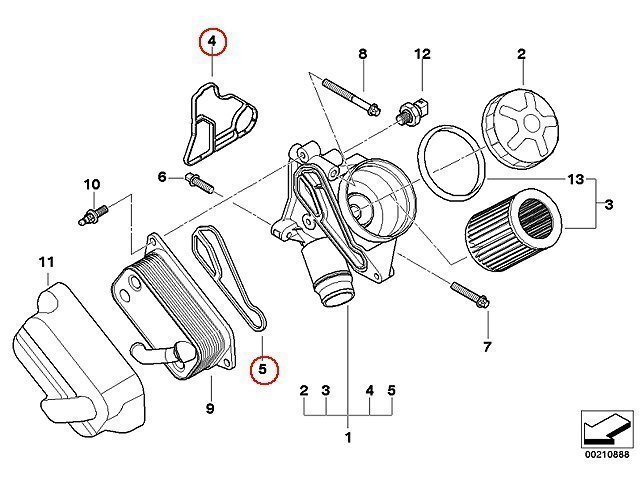 4
8
12
2
6
10
13
3
11
7
5
9
2 3 4 5
1
00210888