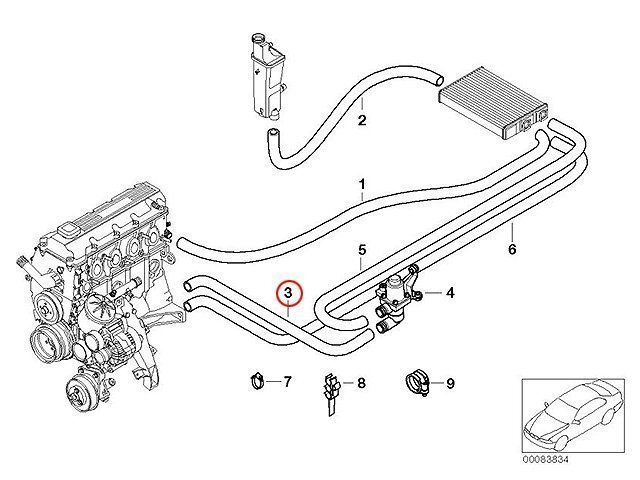 2
1
5
6
3
4
7
8
9
00083834