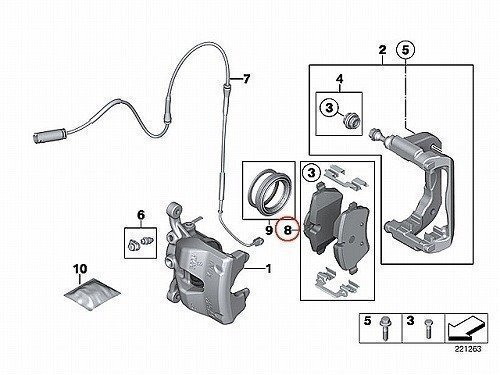 2
5
7
4
3
3
6
9
8
1
10
5
3
221263