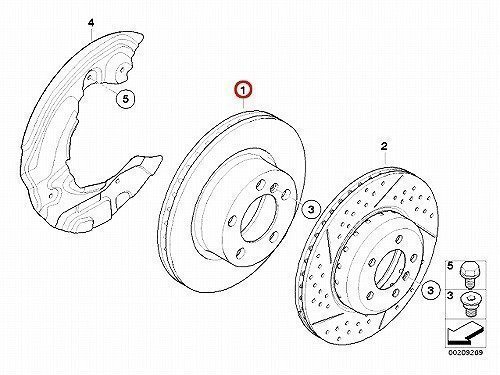 4
5
1
2
3
3
5
3
00209209