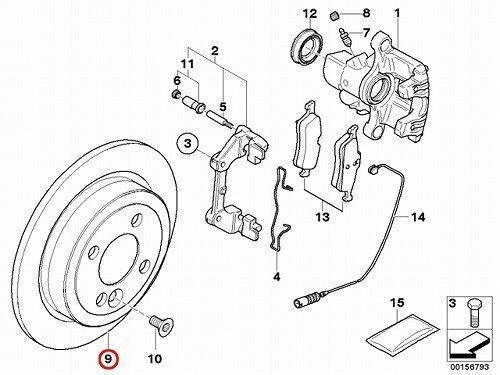 12
8
1
7
2
11
6
5
3
13
14
4
15
3
9
10
00156793