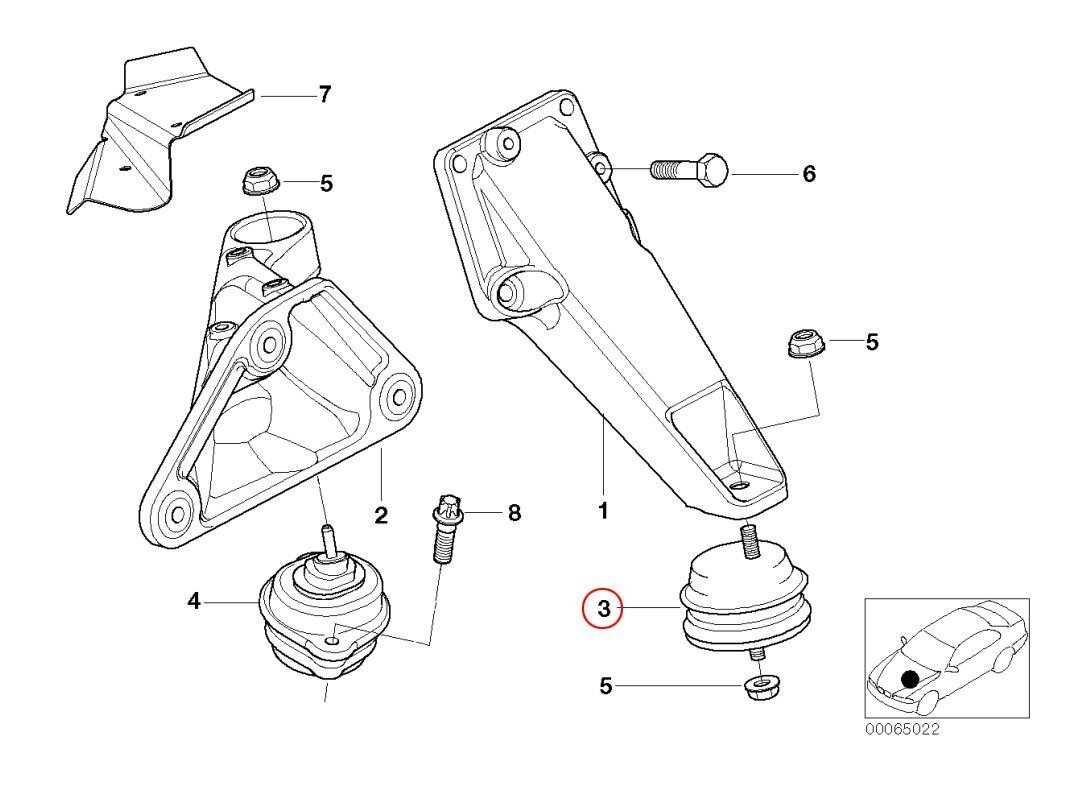 7
5
6
5
2
8
1
4
3
5
00065022