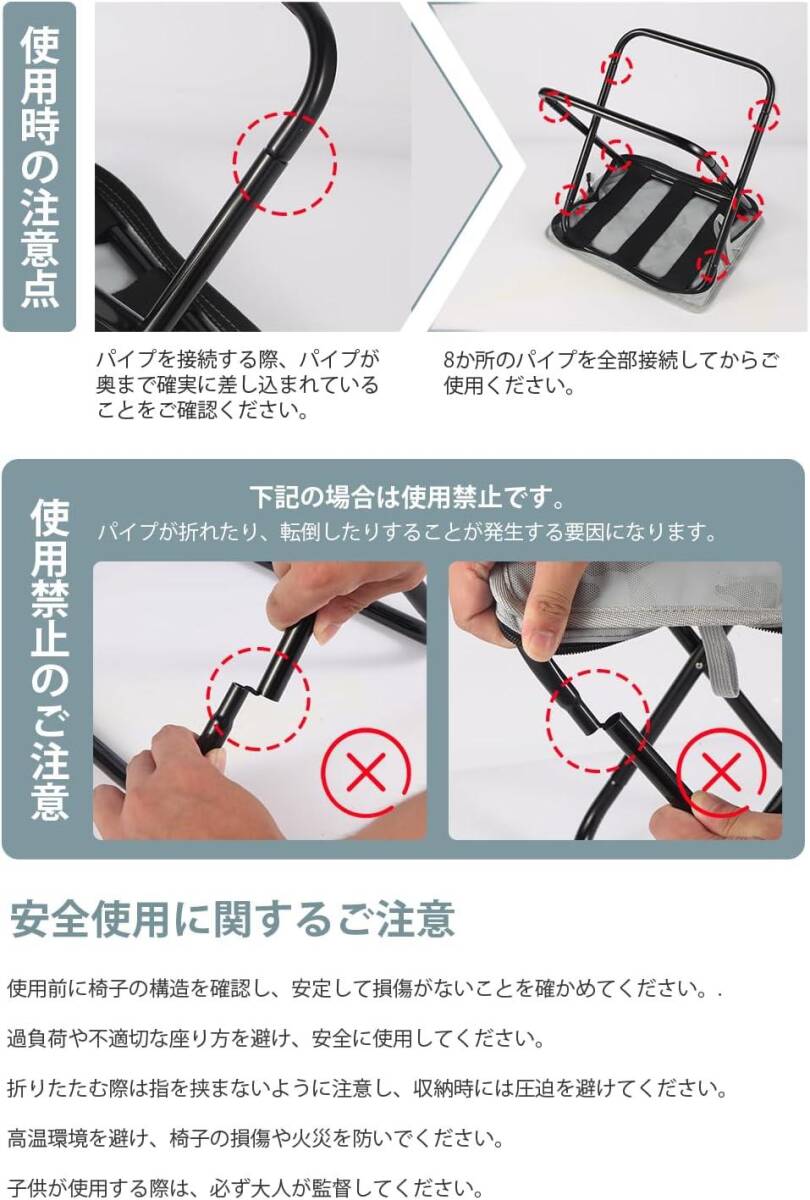 使用時の注意点

パイプを接続する際、パイプが奥まで確実に差し込まれていることをご確認ください。

8か所のパイプを全部接続してからご使用ください。

使用禁止のご注意

下記の場合は使用禁止です。
パイプが折れたり、転倒したりすることが発生する要因になります。

安全使用に関するご注意

使用前に椅子の構造を確認し、安定して損傷がないことを確かめてください。.

過負荷や不適切な座り方を避け、安全に使用してください。

折りたたむ際は指を挟まないように注意し、収納時には圧迫を避けてください。

高温環境を避け、椅子の損傷や火災を防いでください。

子供が使用する際は、必ず大人が監督してください。