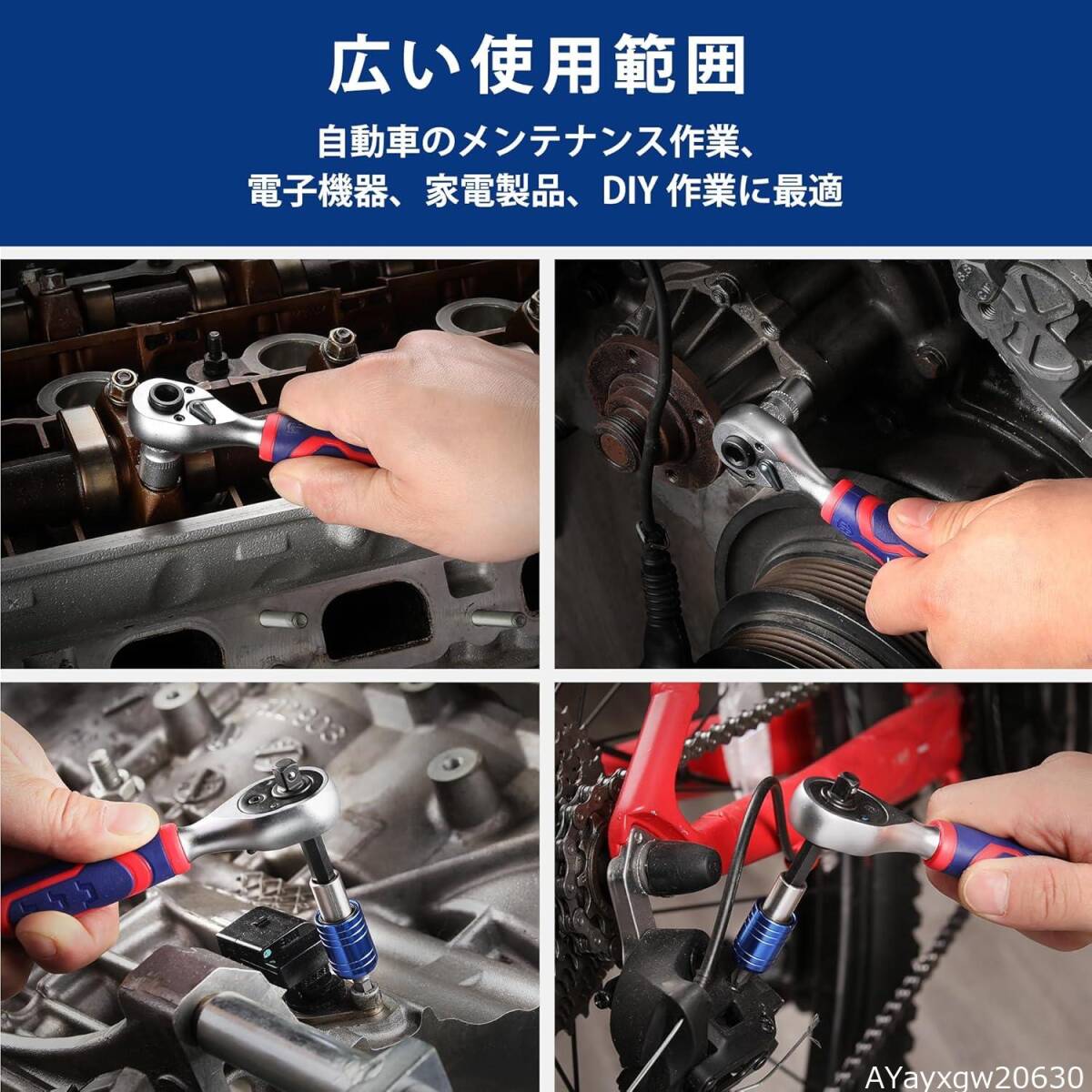 広い使用範囲

自動車のメンテナンス作業、
電子機器、家電製品、DIY 作業に最適

AYayxgw20630