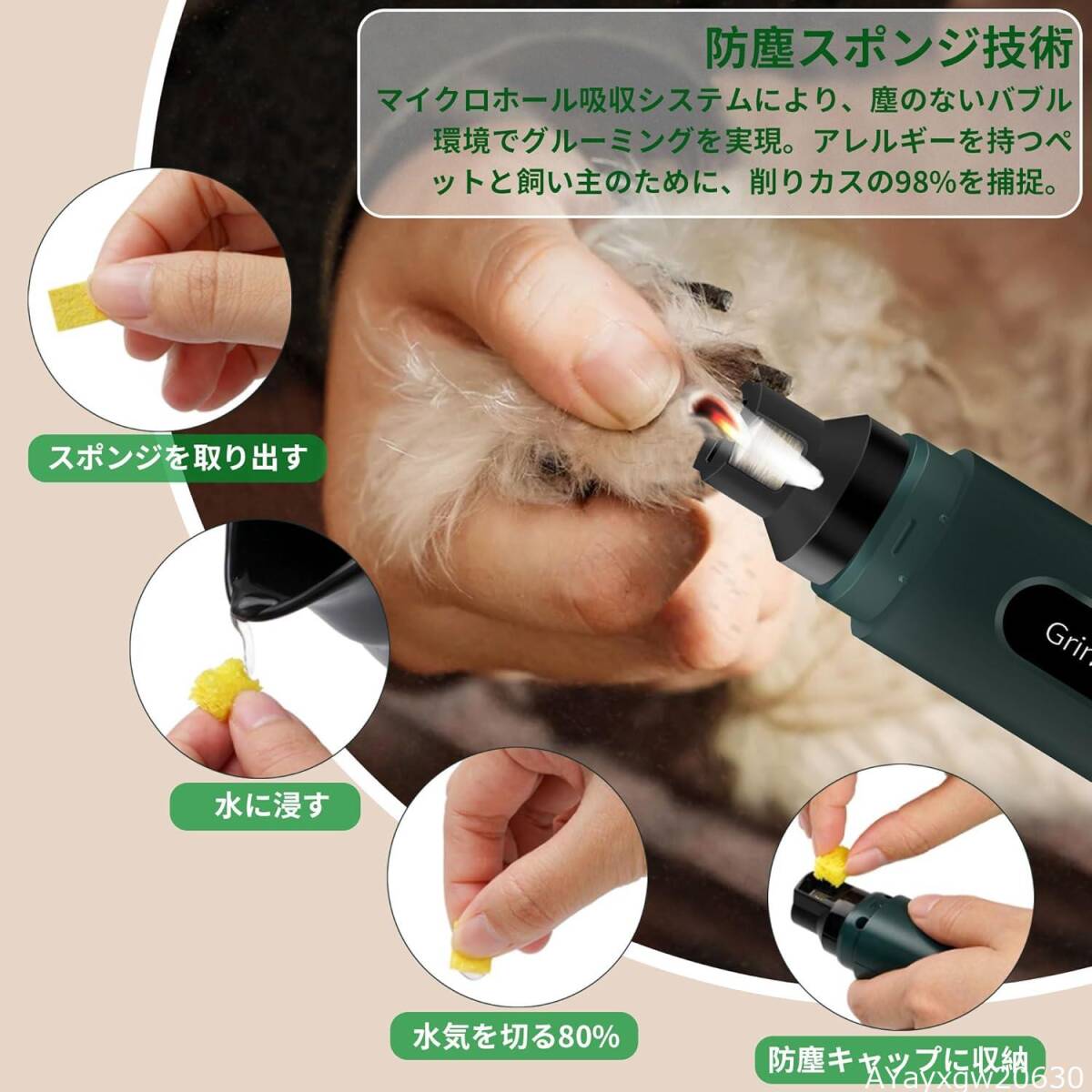 防塵スポンジ技術

マイクロホール吸収システムにより、塵のないバブル環境でグルーミングを実現。アレルギーを持つペットと飼い主のために、削りカスの98%を捕捉。

スポンジを取り出す

Grin

水に浸す

水気を切る80%

防塵キャップに収納

AYayxgw20630