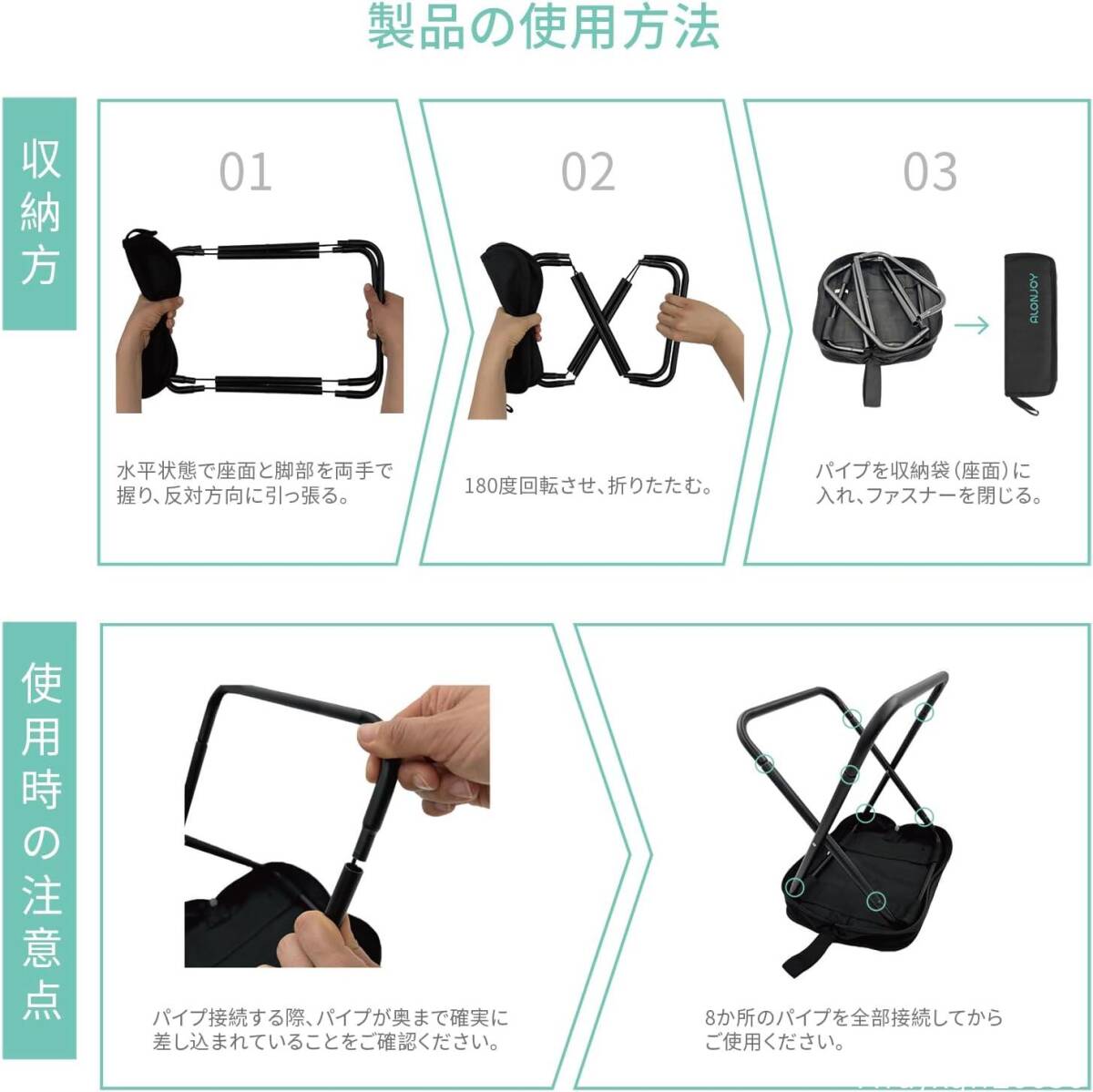 製品の使用方法

収納方

01

水平状態で座面と脚部を両手で握り、反対方向に引っ張る。

02

180度回転させ、折りたたむ。

03

ALONJOY

パイプを収納袋（座面）に入れ、ファスナーを閉じる。

使用時の注意点

パイプ接続する際、パイプが奥まで確実に差し込まれていることをご確認ください。

8か所のパイプを全部接続してからご使用ください。