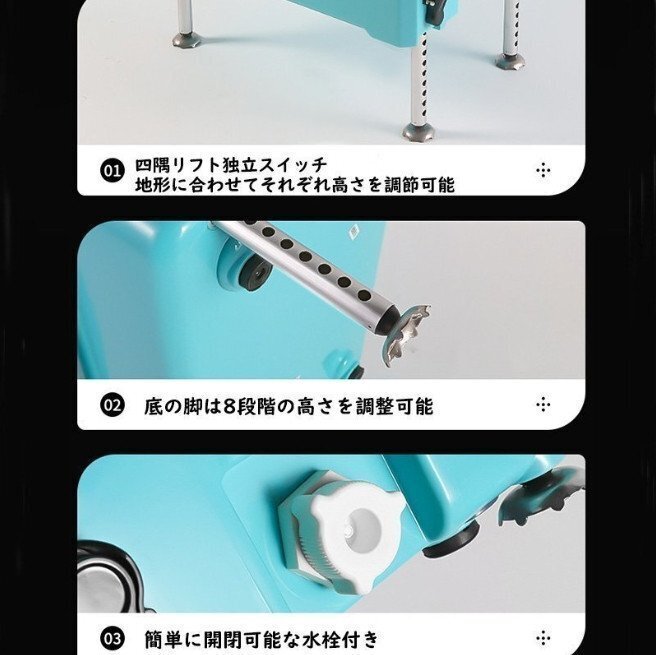 01 四隅リフト独立スイッチ
地形に合わせてそれぞれ高さを調節可能

02 底の脚は8段階の高さを調整可能

03 簡単に開閉可能な水栓付き