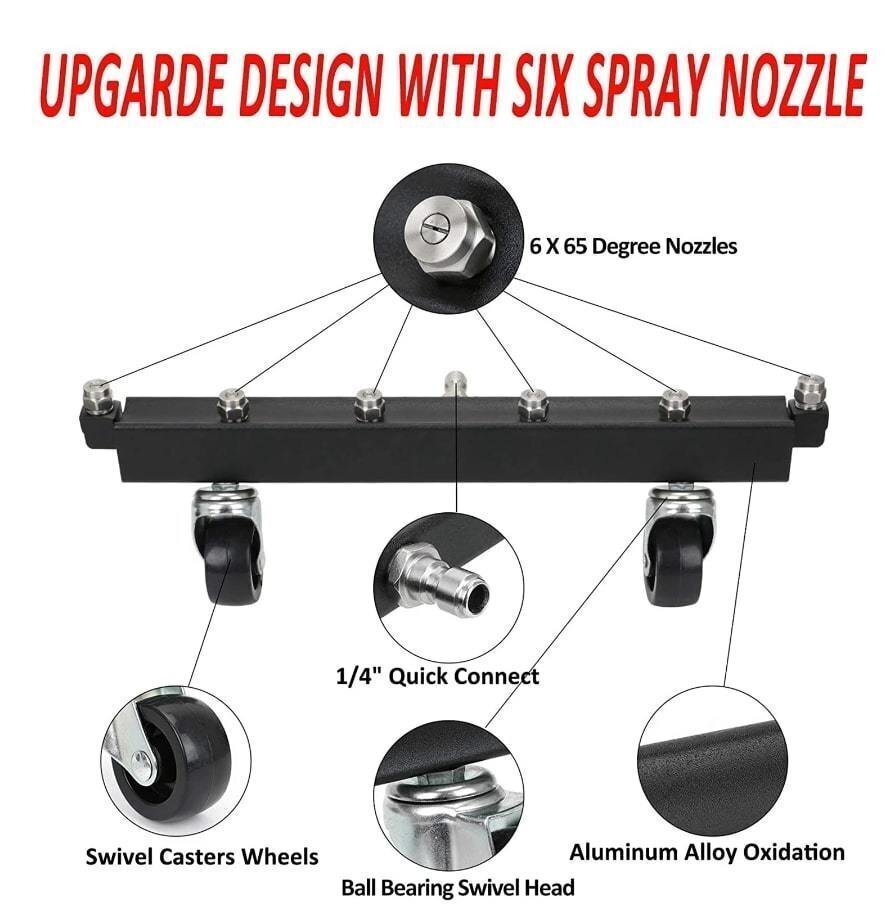 UPGARDE DESIGN WITH SIX SPRAY NOZZLE

6 X 65 Degree Nozzles

1/4" Quick Connect

Swivel Casters Wheels

Ball Bearing Swivel Head

Aluminum Alloy Oxidation