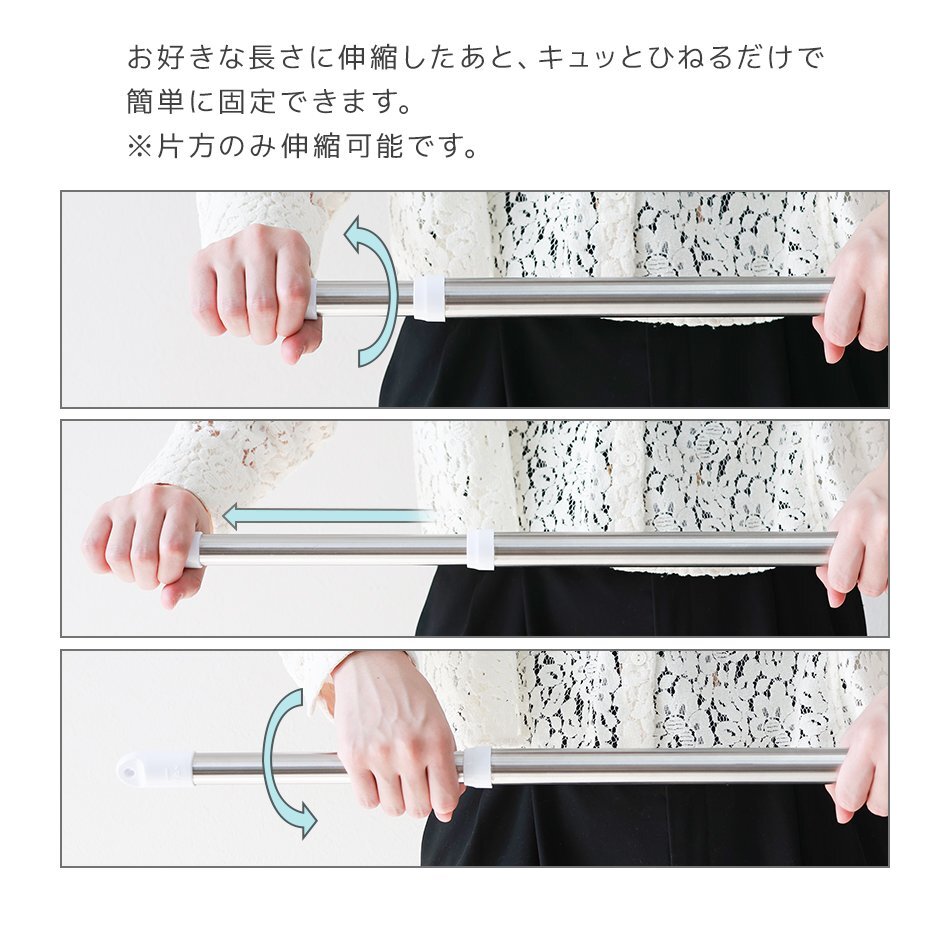 お好きな長さに伸縮したあと、キュッとひねるだけで簡単に固定できます。
※片方のみ伸縮可能です。