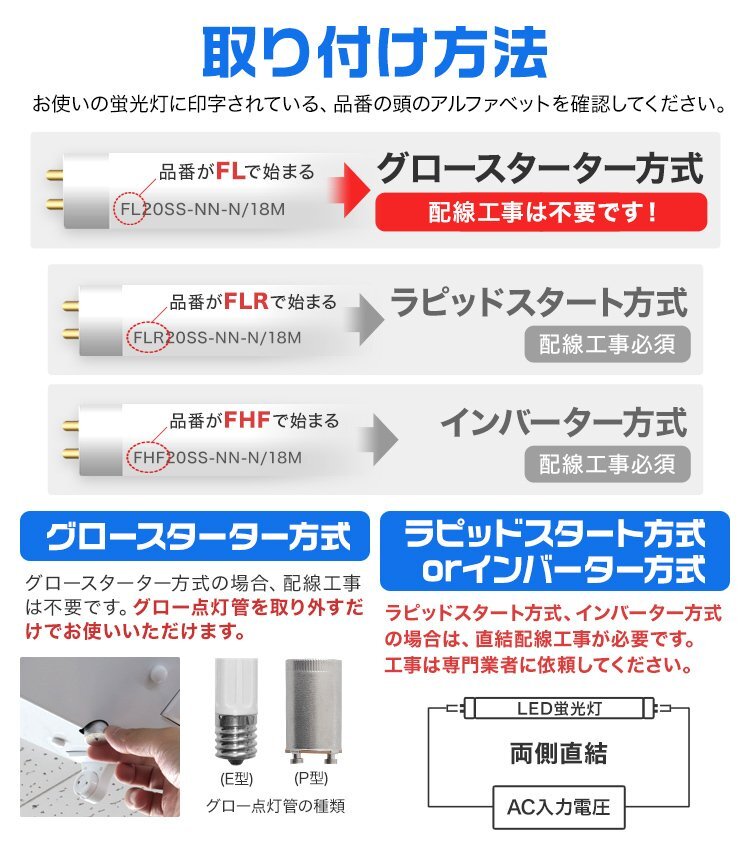 取り付け方法

お使いの蛍光灯に印字されている、品番の頭のアルファベットを確認してください。

品番がFLで始まる
FL20SS-NN-N/18M
グロースターター方式
配線工事は不要です！

品番がFLRで始まる
FLR20SS-NN-N/18M
ラピッドスタート方式
配線工事必須

品番がFHFで始まる
FHF20SS-NN-N/18M
インバーター方式
配線工事必須

グロースターター方式

グロースターター方式の場合、配線工事は不要です。グロー点灯管を取り外すだけでお使いいただけます。

(E型)
(P型)
グロー点灯管の種類

ラピッドスタート方式 orインバーター方式

ラピッドスタート方式、インバーター方式の場合は、直結配線工事が必要です。工事は専門業者に依頼してください。

LED蛍光灯
両側直結
AC入力電圧