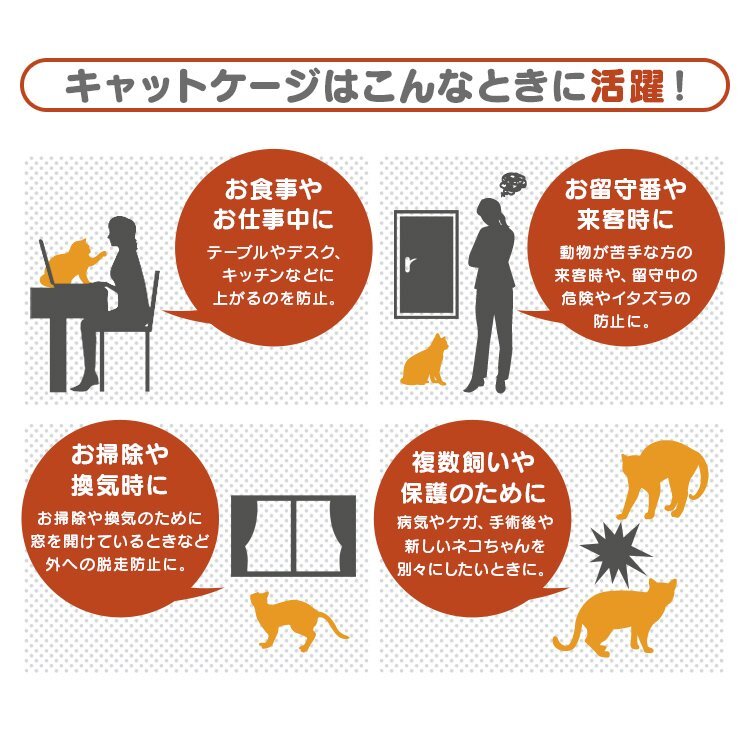 キャットケージはこんなときに活躍！

お食事や
お仕事中に

テーブルやデスク、キッチンなどに上がるのを防止。

お留守番や
来客時に

動物が苦手な方の来客時や、留守中の危険やイタズラの防止に。

お掃除や
換気時に

お掃除や換気のために窓を開けているときなど外への脱走防止に。

複数飼いや
保護のために

病気やケガ、手術後や新しいネコちゃんを別々にしたいときに。