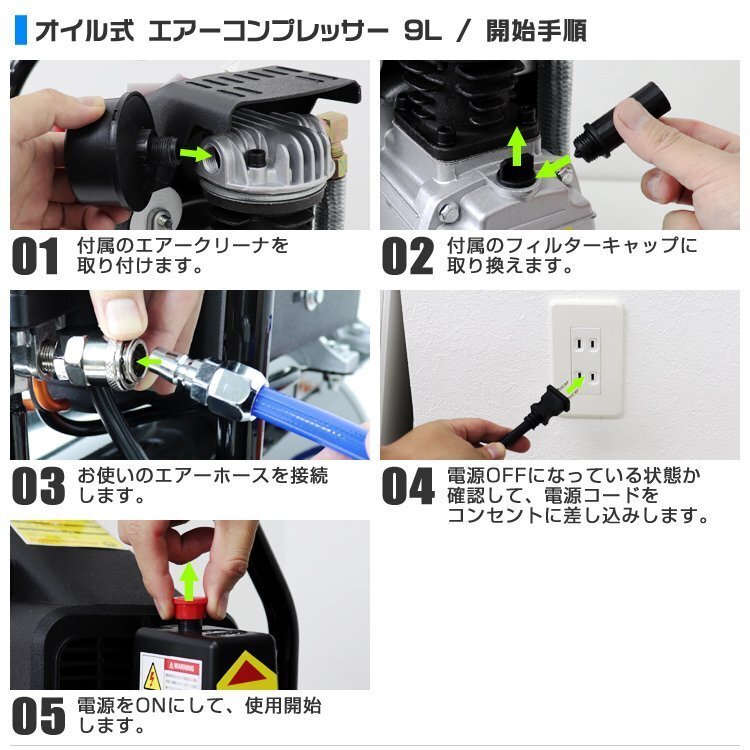 オイル式 エアーコンプレッサー 9L / 開始手順

01 付属のエアークリーナを取り付けます。

02 付属のフィルターキャップに取り換えます。

03 お使いのエアーホースを接続します。

04 電源OFFになっている状態か確認して、電源コードをコンセントに差し込みします。

WARNING

05 電源をONにして、使用開始します。