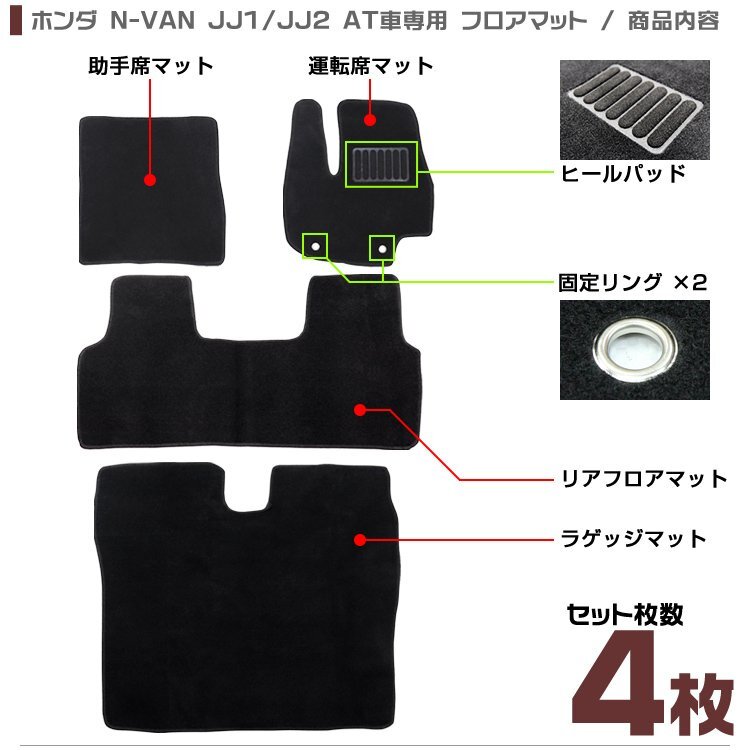 ホンダ N-VAN JJ1/JJ2 AT車専用 フロアマット / 商品内容

助手席マット

運転席マット

ヒールパッド

固定リング ×2

リアフロアマット

ラゲッジマット

セット枚数

4枚