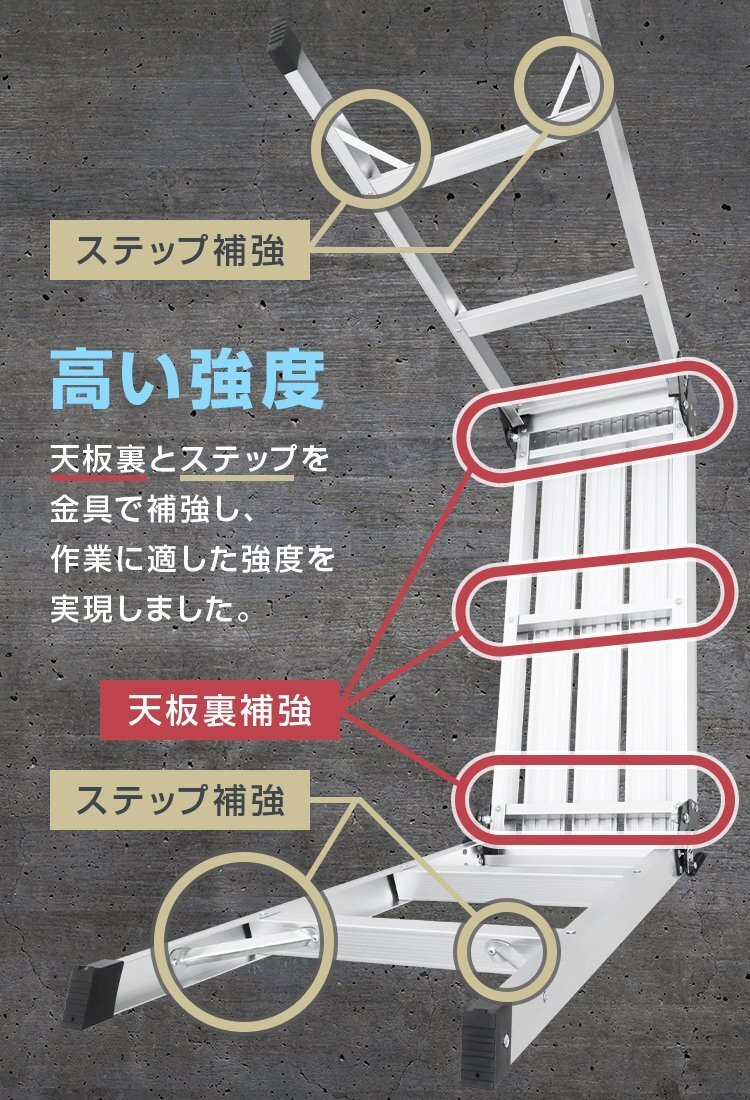 ステップ補強

高い強度

天板裏とステップを金具で補強し、作業に適した強度を実現しました。

天板裏補強

ステップ補強