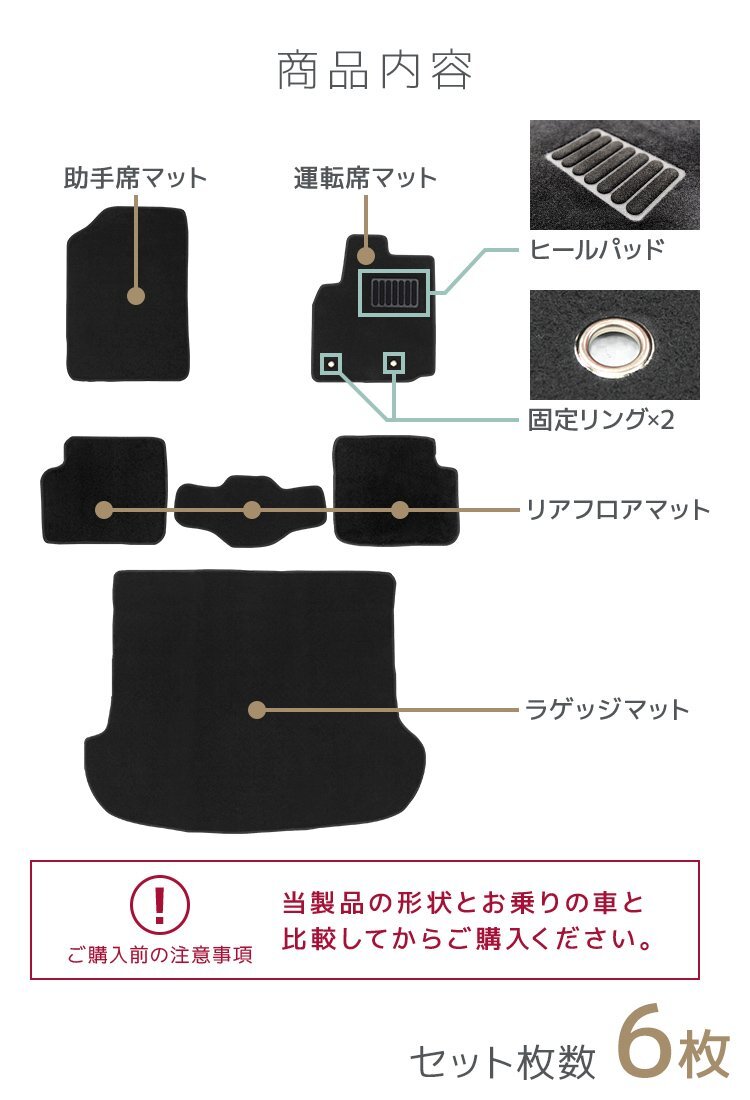 商品内容

助手席マット

運転席マット

ヒールパッド

固定リング×2

リアフロアマット

ラゲッジマット

!

ご購入前の注意事項

当製品の形状とお乗りの車と比較してからご購入ください。

セット枚数 6枚