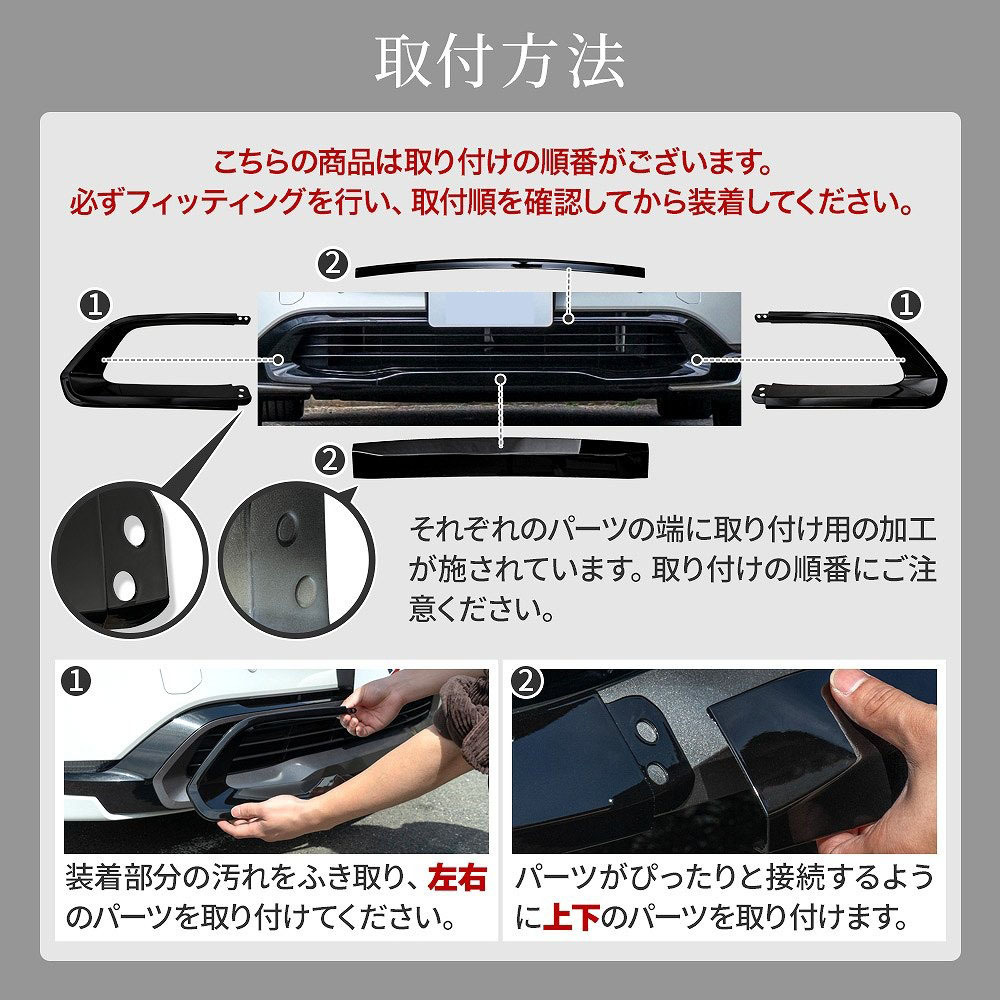 取付方法

こちらの商品は取り付けの順番がございます。
必ずフィッティングを行い、取付順を確認してから装着してください。

②

①

①

②

それぞれのパーツの端に取り付け用の加工が施されています。取り付けの順番にご注意ください。

①

装着部分の汚れをふき取り、左右のパーツを取り付けてください。

②

パーツがぴったりと接続するように上下のパーツを取り付けます。