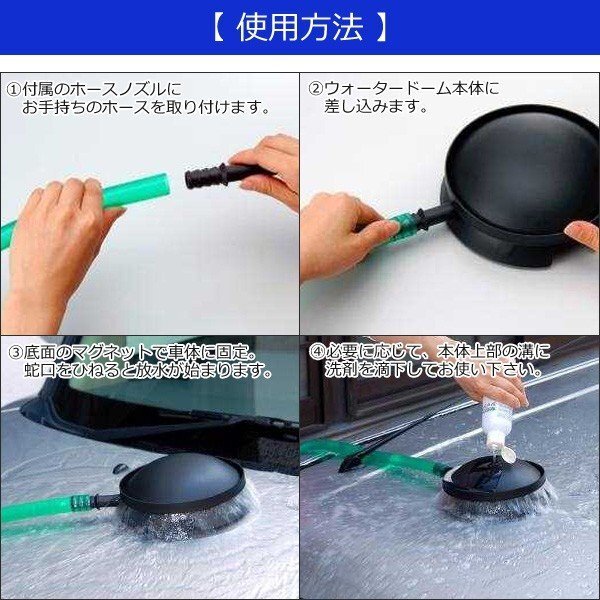 【 使用方法 】

①付属のホースノズルに
お手持ちのホースを取り付けます。

②ウォータードーム本体に
差し込みます。

③底面のマグネットで車体に固定。
蛇口をひねると放水が始まります。

④必要に応じて、本体上部の溝に
洗剤を滴下してお使い下さい。