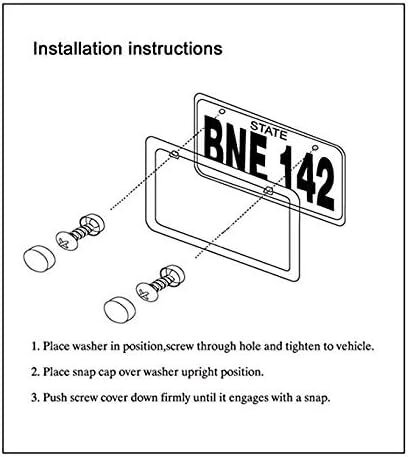 Installation instructions

STATE
BNE 142

1. Place washer in position,screw through hole and tighten to vehicle.

2. Place snap cap over washer upright position.

3. Push screw cover down firmly until it engages with a snap.