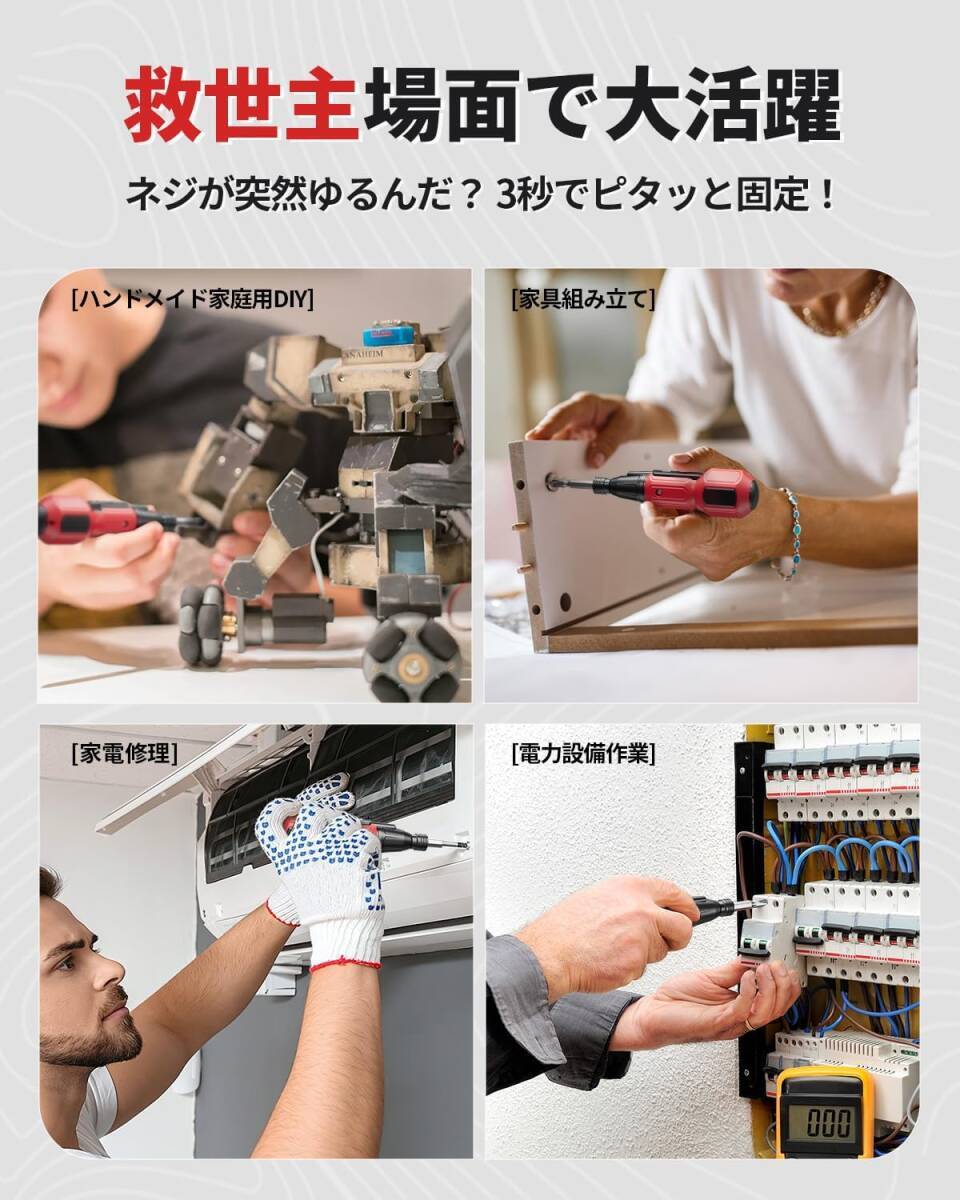 救世主場面で大活躍

ネジが突然ゆるんだ？ 3秒でピタッと固定！

[ハンドメイド家庭用DIY]

ANAHEIM

[家具組み立て]

[家電修理]

[電力設備作業]

000