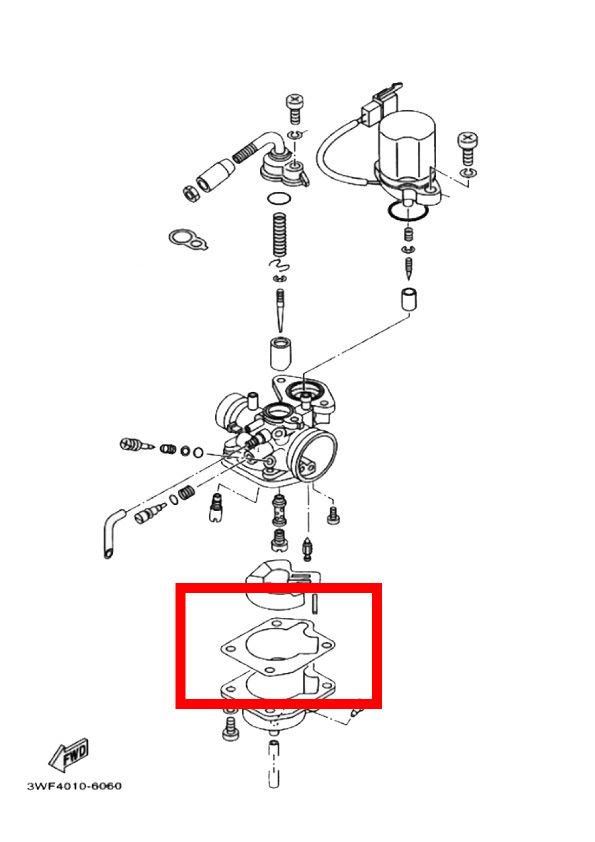 FWD

3WF4010-6060