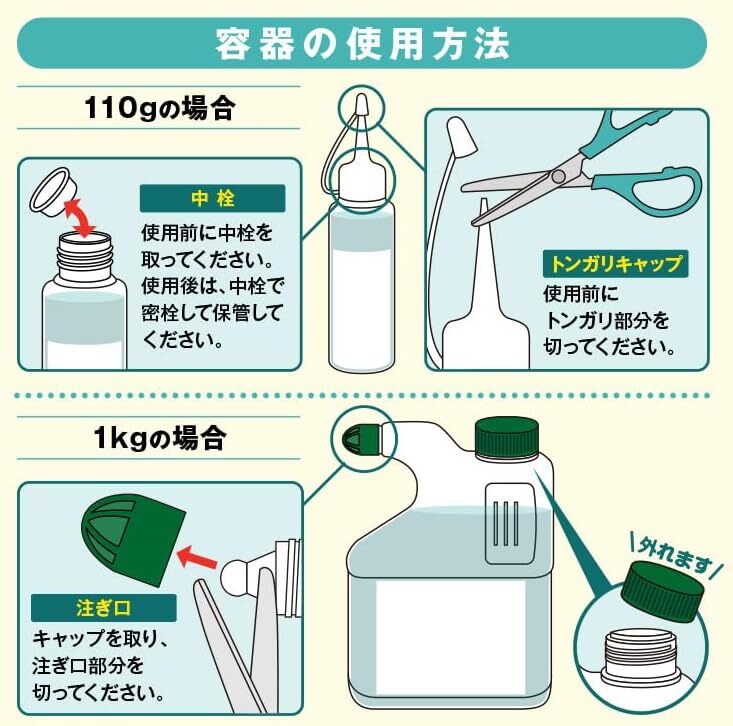 容器の使用方法

110gの場合

中栓

使用前に中栓を取ってください。使用後は、中栓で密栓して保管してください。

トンガリキャップ

使用前にトンガリ部分を切ってください。

1kgの場合

注ぎ口

キャップを取り、注ぎ口部分を切ってください。

外れます